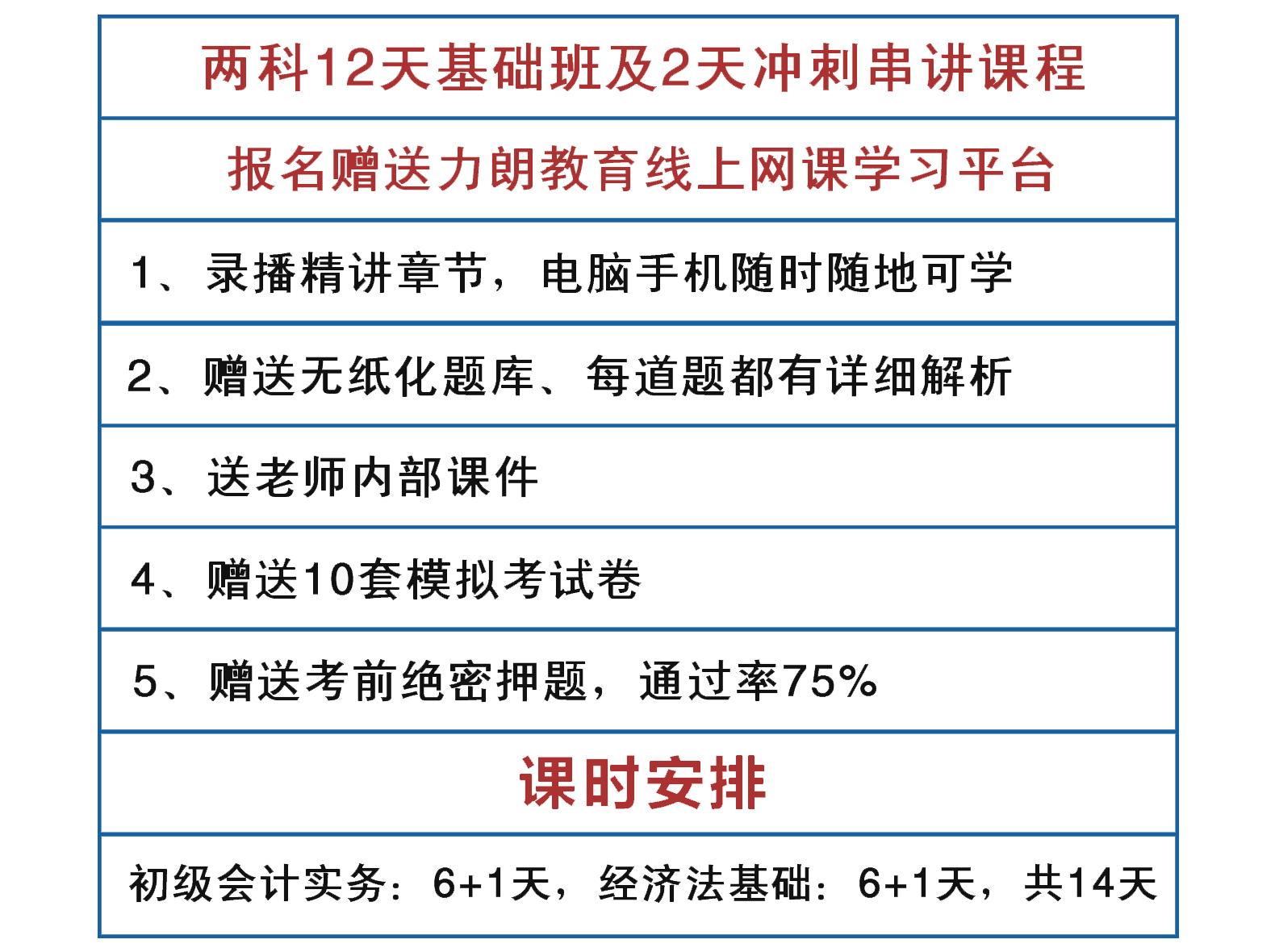 两科12天基础班及2天冲刺串讲课程

报名赠送力朗教育线上网课学习平台

1、录播精讲章节，电脑手机随时随地可学

2、赠送无纸化题库、每道题都有详细解析

3、送老师内部课件

4、赠送10套模拟考试卷

5、赠送考前绝密押题，通过率75%

课时安排

初级会计实务：6+1天，经济法基础：6+1天，共14天